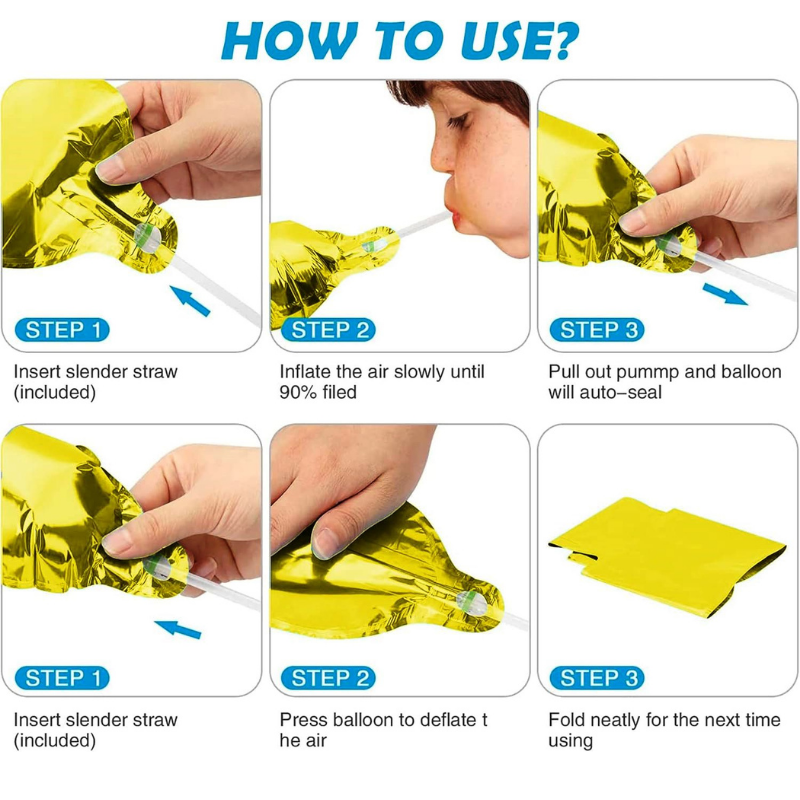 HOW TO USE?

STEP 1

Insert slender straw (included)

STEP 2

Inflate the air slowly until 90% filed

STEP 3

Pull out pummp and balloon will auto–seal

STEP 1

Insert slender straw (included)

STEP 2

Press balloon to deflate t he air

STEP 3

Fold neatly for the next time using