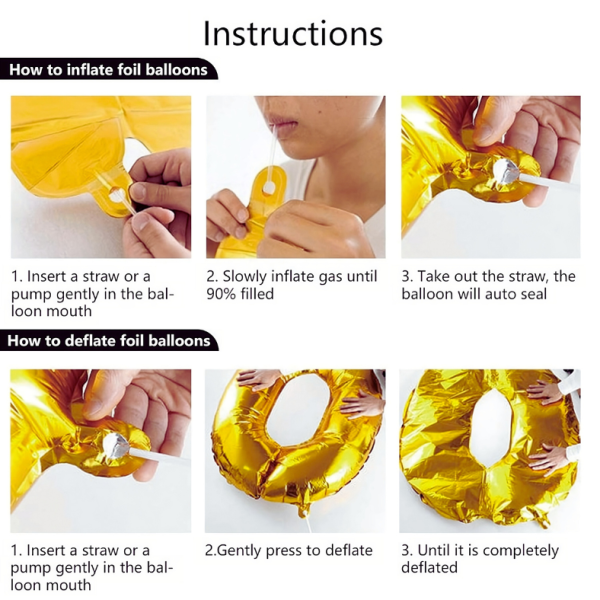 Instructions

How to inflate foil balloons

1. Insert a straw or a pump gently in the balloon mouth

2. Slowly inflate gas until 90% filled

3. Take out the straw, the balloon will auto seal

How to deflate foil balloons

1. Insert a straw or a pump gently in the balloon mouth

2.Gently press to deflate

3. Until it is completely deflated