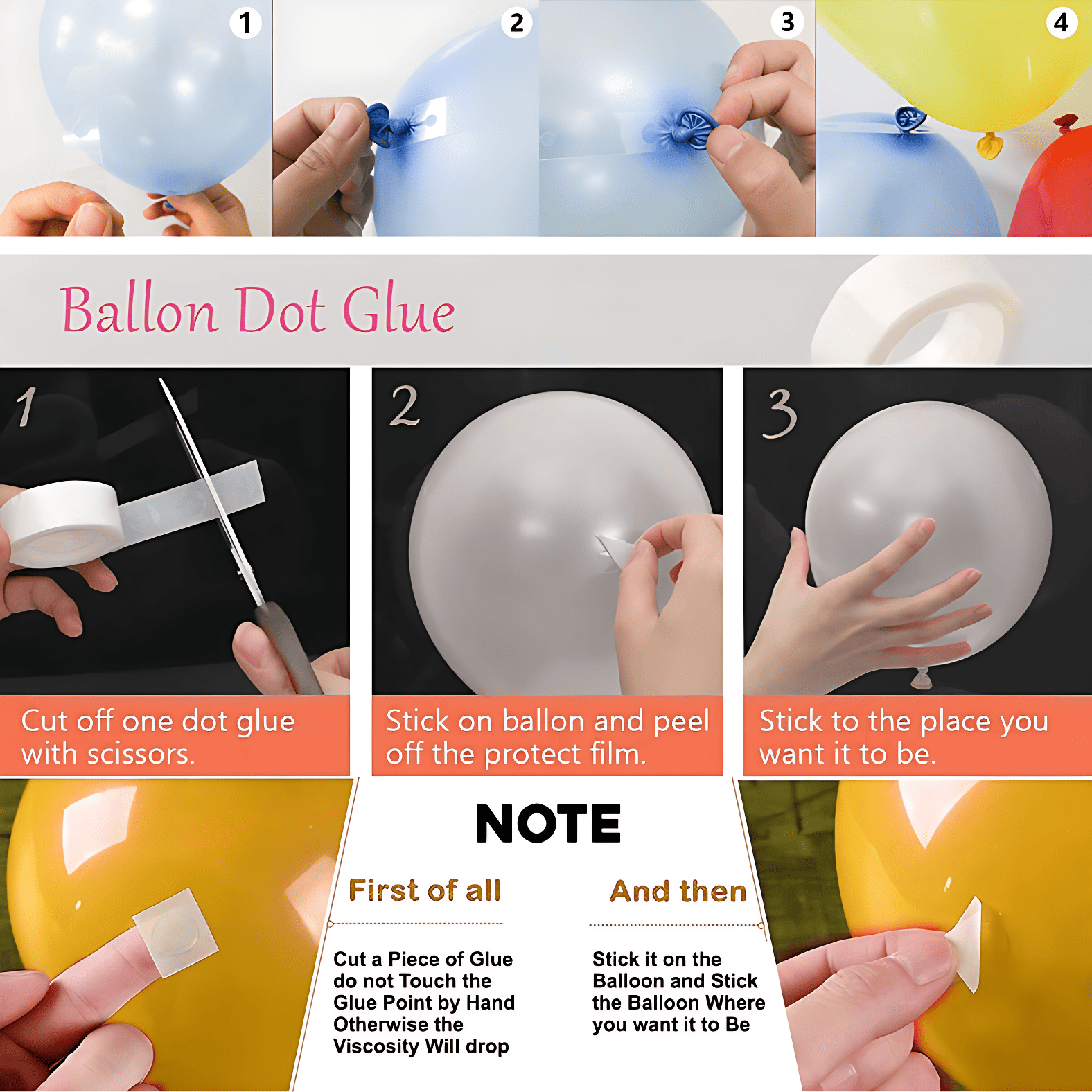 1
2
3
4

Ballon Dot Glue

1
Cut off one dot glue with scissors.

2
Stick on ballon and peel off the protect film.

3
Stick to the place you want it to be.

NOTE

First of all

Cut a Piece of Glue do not Touch the Glue Point by Hand Otherwise the Viscosity Will drop

And then

Stick it on the Balloon and Stick the Balloon Where you want it to Be