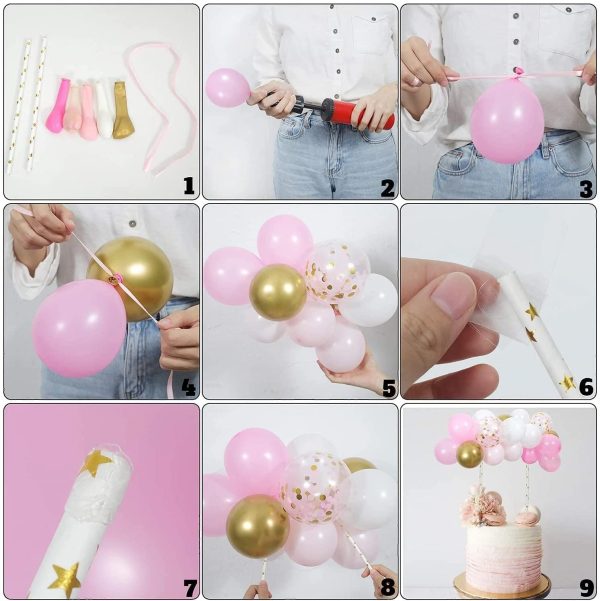 1
2
3
4
5
6
7
8
9