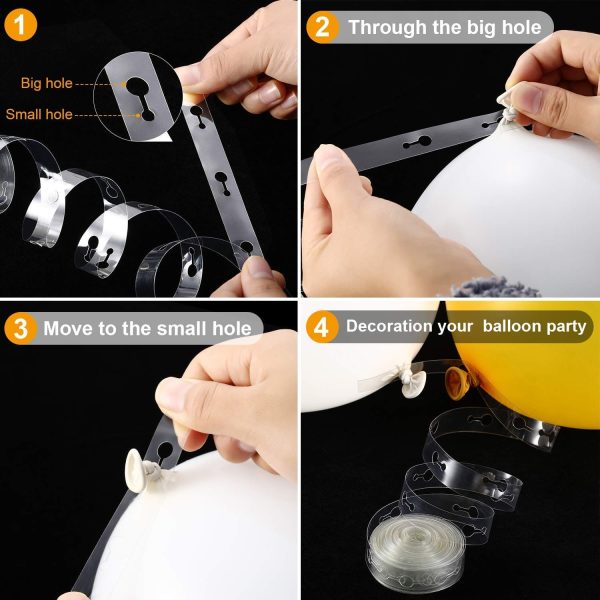 1

Big hole

Small hole

2 Through the big hole

3 Move to the small hole

4 Decoration your balloon party