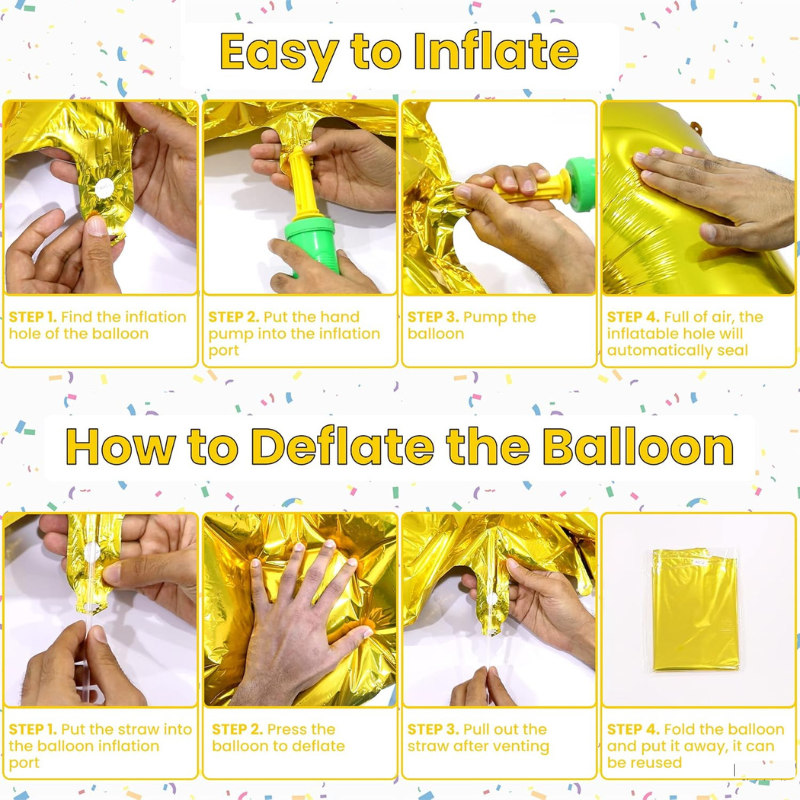 Easy to Inflate

STEP 1. Find the inflation hole of the balloon

STEP 2. Put the hand pump into the inflation port

STEP 3. Pump the balloon

STEP 4. Full of air, the inflatable hole will automatically seal

How to Deflate the Balloon

STEP 1. Put the straw into the balloon inflation port

STEP 2. Press the balloon to deflate

STEP 3. Pull out the straw after venting

STEP 4. Fold the balloon and put it away, it can be reused