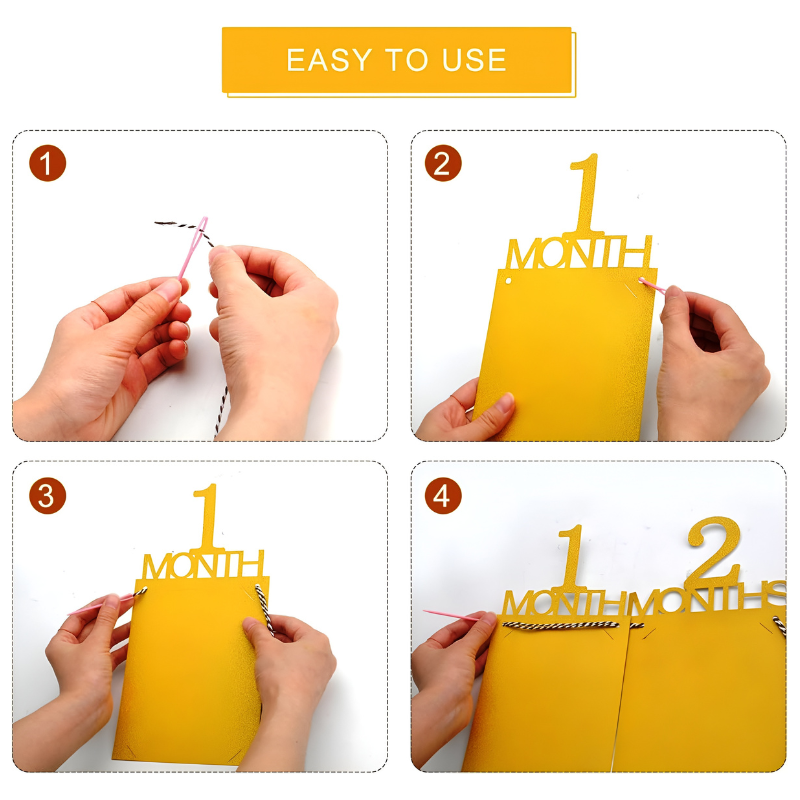 EASY TO USE

1

2

1
MONTH

3

1
MONTH

4

1
MONTH

2
MONTHS