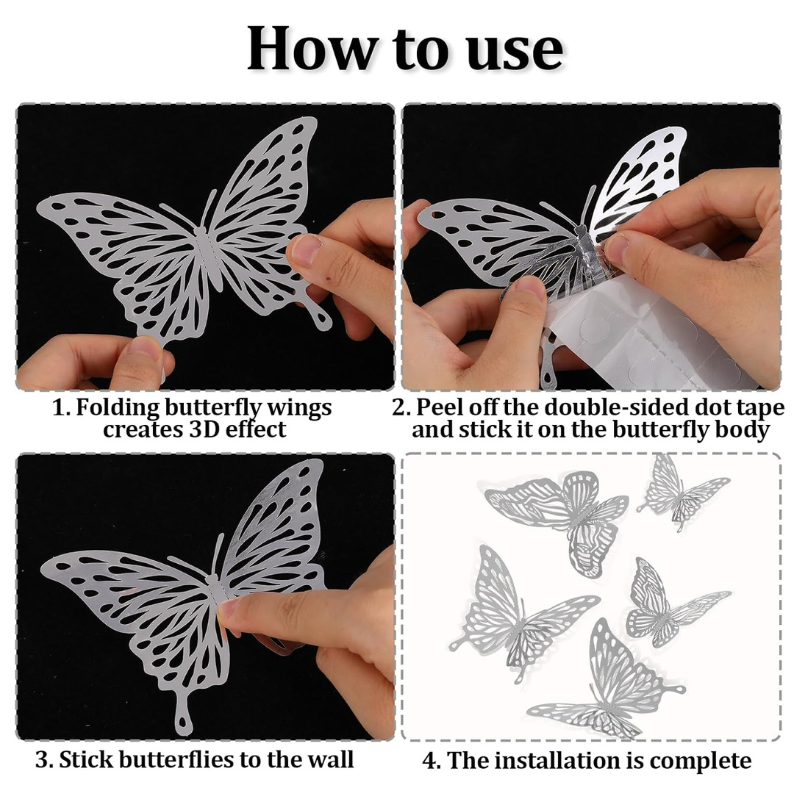 How to use

1. Folding butterfly wings creates 3D effect

2. Peel off the double-sided dot tape and stick it on the butterfly body

3. Stick butterflies to the wall

4. The installation is complete